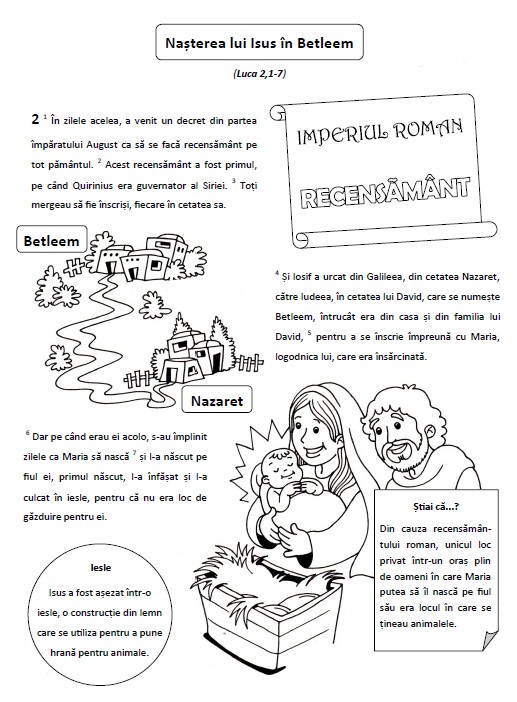 Nașterea lui Isus în Betleem

(Luca 2,1-7)

2 $^1$ În zilele acelea, a venit un decret din partea împăratului August ca să se facă recensământ pe tot pământul. $^2$ Acest recensământ a fost primul, pe când Quirinius era guvernator al Siriei. $^3$ Toți mergeau să fie înscriși, fiecare în cetatea sa.

IMPERIUL ROMAN

RECENSĂMÂNT

Betleem

$^4$ Și Iosif a urcat din Galileea, din cetatea Nazaret, către Iudeea, în cetatea lui David, care se numește Betleem, întrucât era din casa și din familia lui David, $^5$ pentru a se înscrie împreună cu Maria, logodnica lui, care era însărcinată.

Nazaret

$^6$ Dar pe când erau ei acolo, s-au împlinit zilele ca Maria să nască $^7$ și l-a născut pe fiul ei, primul născut, l-a înfășat și l-a culcat în iesle, pentru că nu era loc de găzduire pentru ei.

Știai că...?

Din cauza recensământului roman, unicul loc privat într-un oraș plin de oameni în care Maria putea să îl nască pe fiul său era locul în care se țineau animalele.

Iesle

Isus a fost așezat într-o iesle, o construcție din lemn care se utiliza pentru a pune hrană pentru animale.