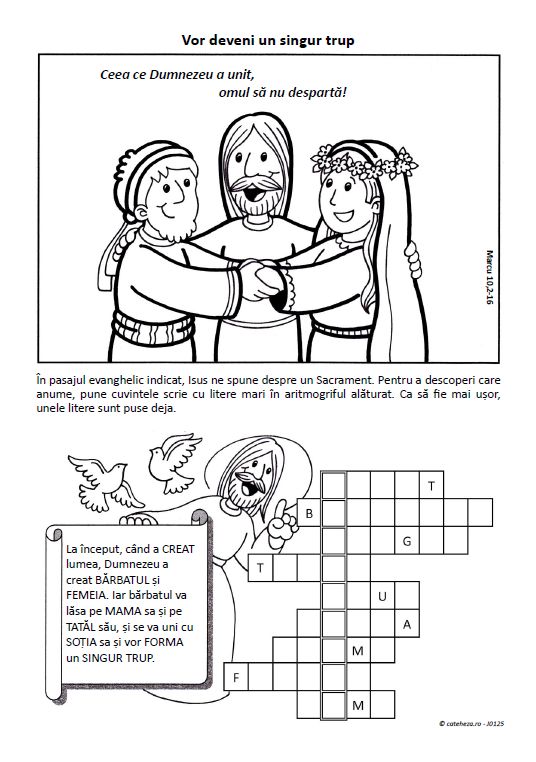 Vor deveni un singur trup

Ceea ce Dumnezeu a unit, omul să nu despartă!

Marcu 10,2-16

În pasajul evanghelic indicat, Isus ne spune despre un Sacrament. Pentru a descoperi care anume, pune cuvintele scrie cu litere mari în aritmogriful alăturat. Ca să fie mai ușor, unele litere sunt puse deja.

La început, când a CREAT lumea, Dumnezeu a creat BĂRBATUL și FEMEIA. Iar bărbatul va lăsa pe MAMA sa și pe TATĂL său, și se va uni cu SOȚIA sa și vor FORMA un SINGUR TRUP.

T
B
G
T
U
A
M
F
M

© cateheza.ro - J0125